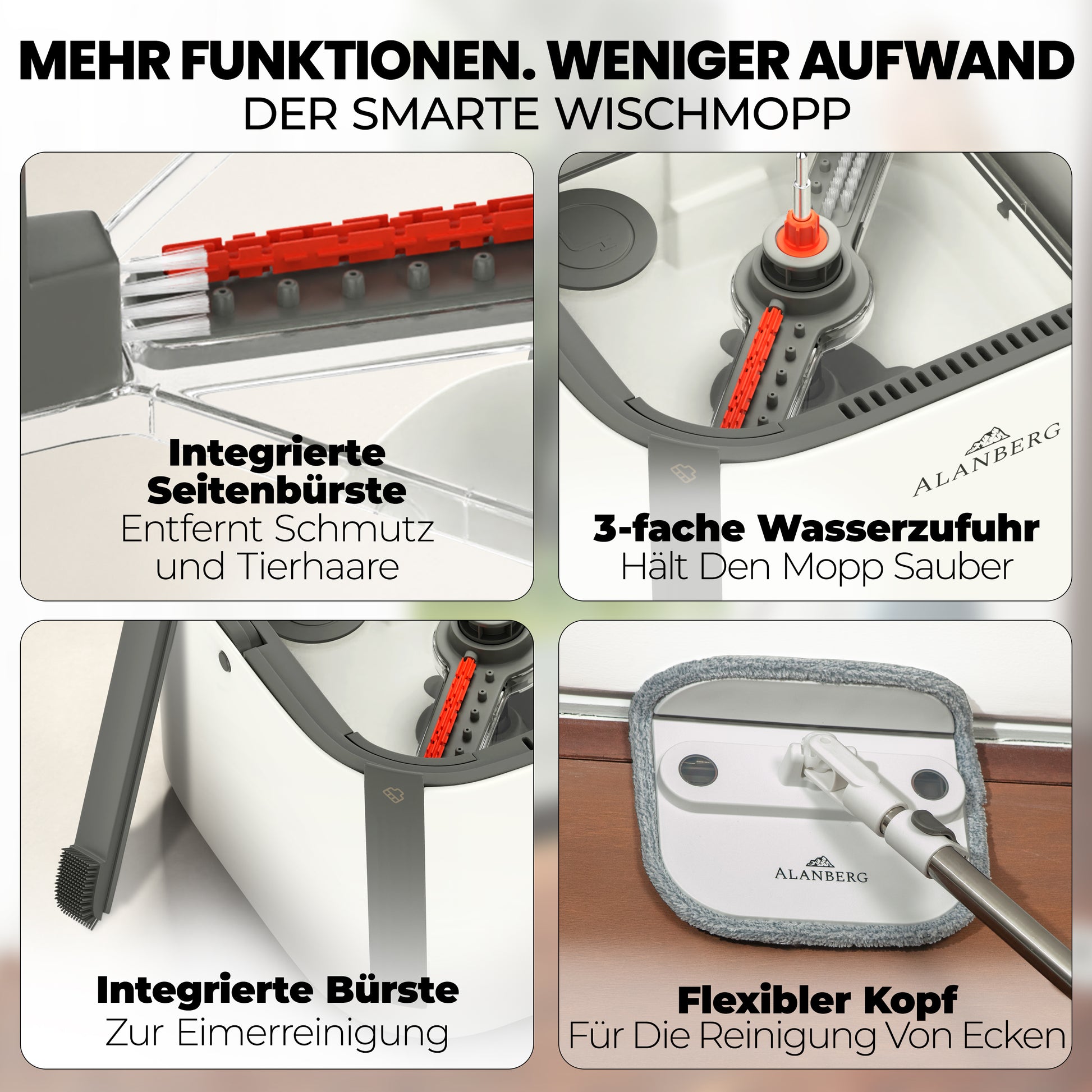 MEHR FUNKTIONEN. WENIGER AUFWAND
DER SMARTE WISCHMOPP

Integrierte Seitenbürste
Entfernt Schmutz und Tierhaare

ALANBERG

3-fache Wasserzufuhr
Hält Den Mopp Sauber

Integrierte Bürste
Zur Eimerreinigung

ALANBERG

Flexibler Kopf
Für Die Reinigung Von Ecken