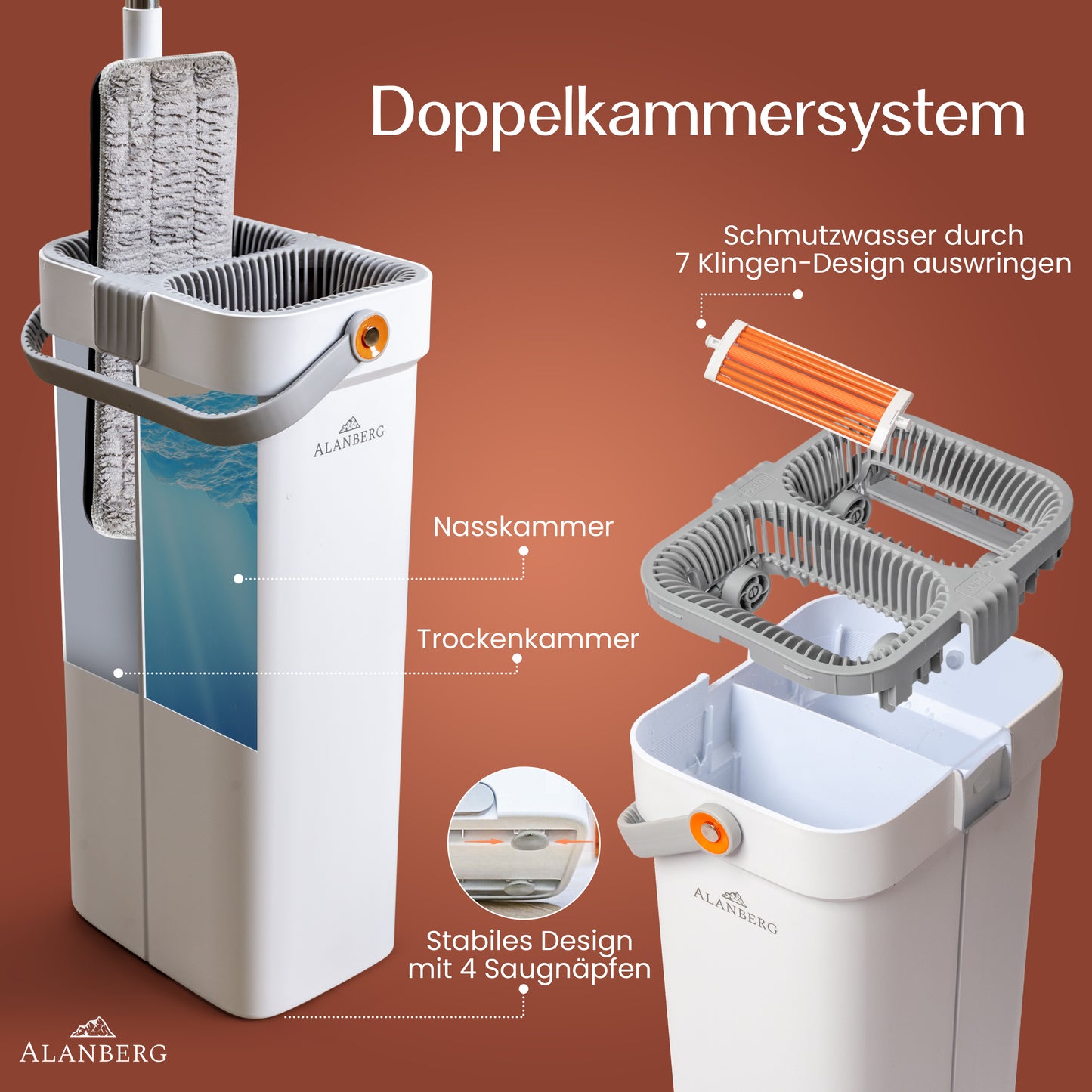 Doppelkammersystem

Schmutzwasser durch 7 Klingen-Design auswringen

ALANBERG

Nasskammer

Trockenkammer

Stabiles Design mit 4 Saugnäpfen

ALANBERG

ALANBERG